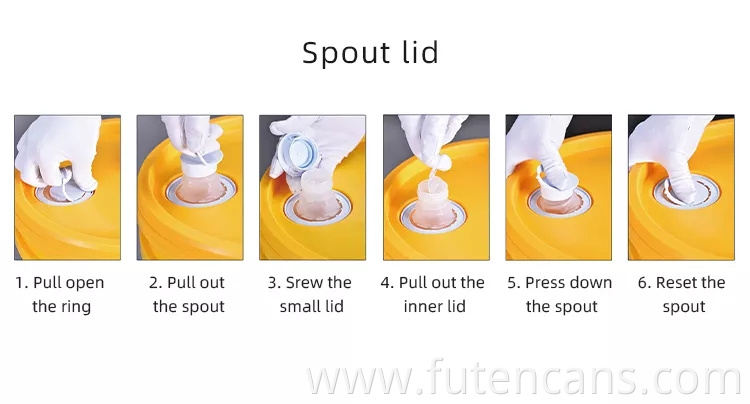 Spout lid

1. Pull open the ring

2. Pull out the spout

3. Srew the small lid

4. Pull out the inner lid

5. Press down the spout

6. Reset the spout

www.futencans.com